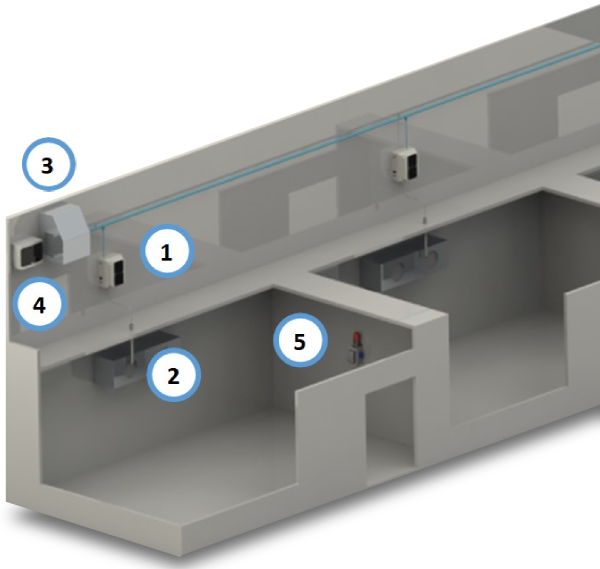 3
1
4
5
2