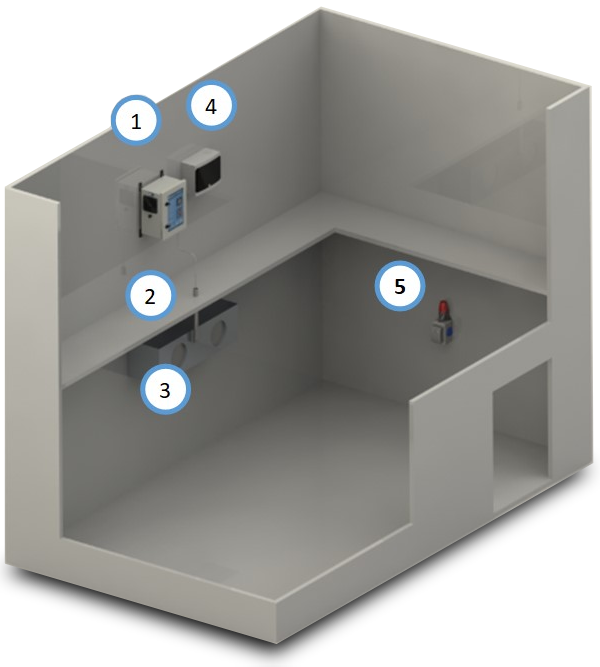 1
4
2
5
3